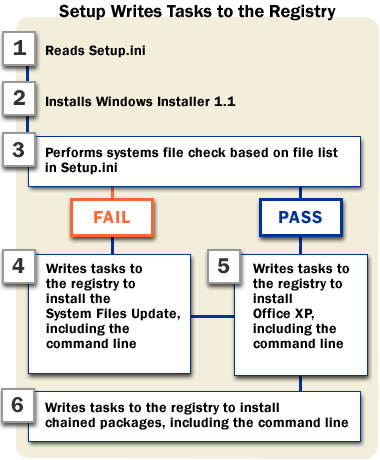 Setup Writes Tasks to the Registry

1 Reads Setup.ini

2 Installs Windows Installer 1.1

3 Performs systems file check based on file list in Setup.ini

FAIL

PASS

4 Writes tasks to the registry to install the System Files Update, including the command line

5 Writes tasks to the registry to install Office XP, including the command line

6 Writes tasks to the registry to install chained packages, including the command line